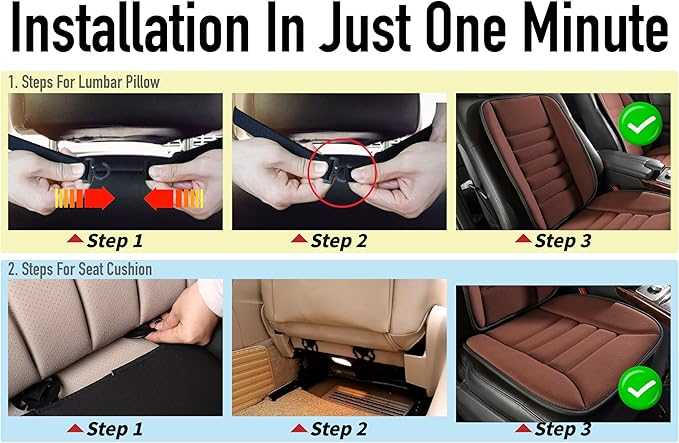 Installation In Just One Minute

1. Steps For Lumbar Pillow

Step 1

Step 2

Step 3

2. Steps For Seat Cushion

Step 1

Step 2

Step 3