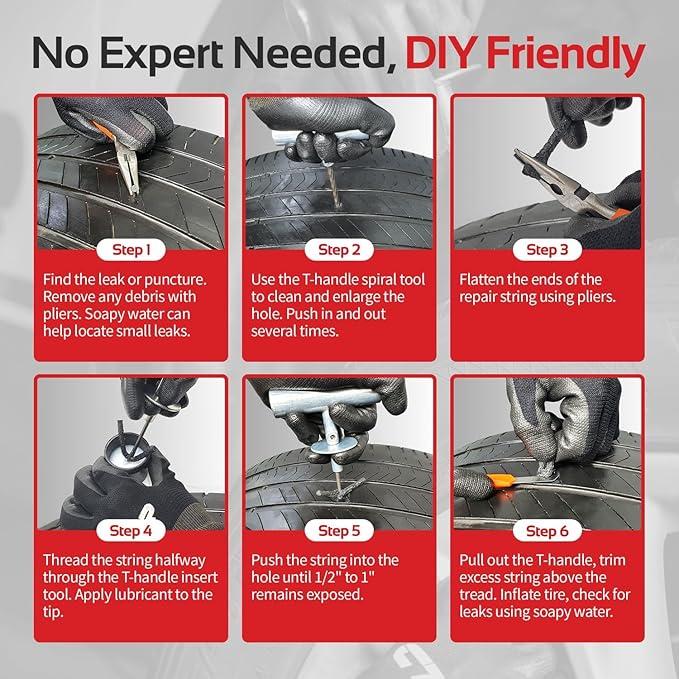 No Expert Needed, DIY Friendly

Step 1

Find the leak or puncture. Remove any debris with pliers. Soapy water can help locate small leaks.

Step 2

Use the T-handle spiral tool to clean and enlarge the hole. Push in and out several times.

Step 3

Flatten the ends of the repair string using pliers.

Step 4

Thread the string halfway through the T-handle insert tool. Apply lubricant to the tip.

Step 5

Push the string into the hole until 1/2" to 1" remains exposed.

Step 6

Pull out the T-handle, trim excess string above the tread. Inflate tire, check for leaks using soapy water.