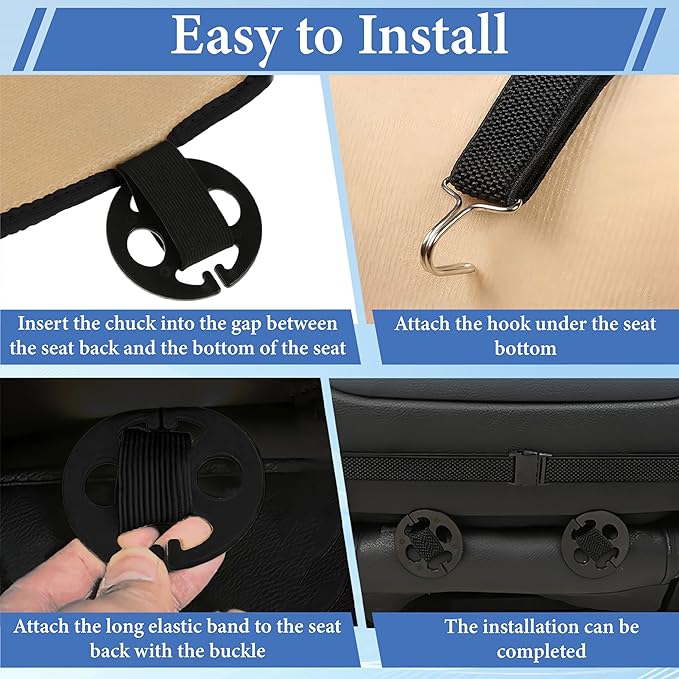 Easy to Install

Insert the chuck into the gap between the seat back and the bottom of the seat

Attach the hook under the seat bottom

Attach the long elastic band to the seat back with the buckle

The installation can be completed