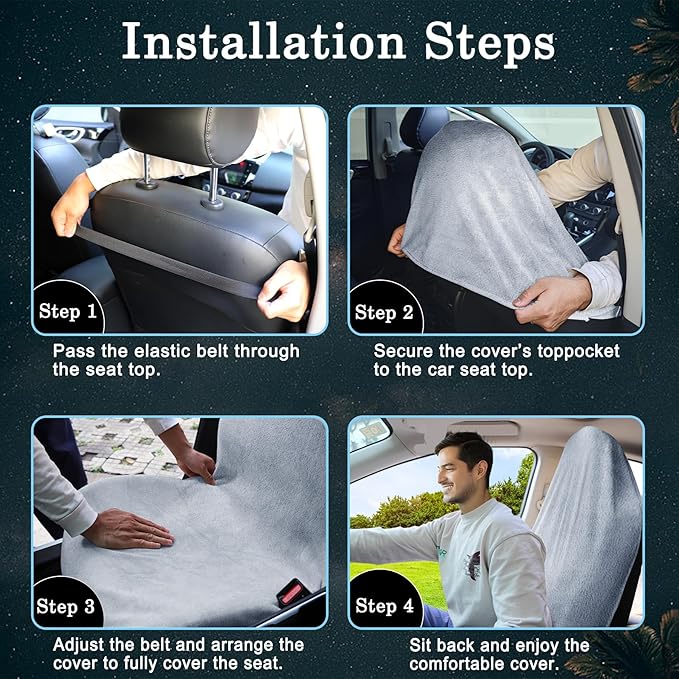 Installation Steps

Step 1

Pass the elastic belt through the seat top.

Step 2

Secure the cover's toppocket to the car seat top.

Step 3

Adjust the belt and arrange the cover to fully cover the seat.

Step 4

Sit back and enjoy the comfortable cover.