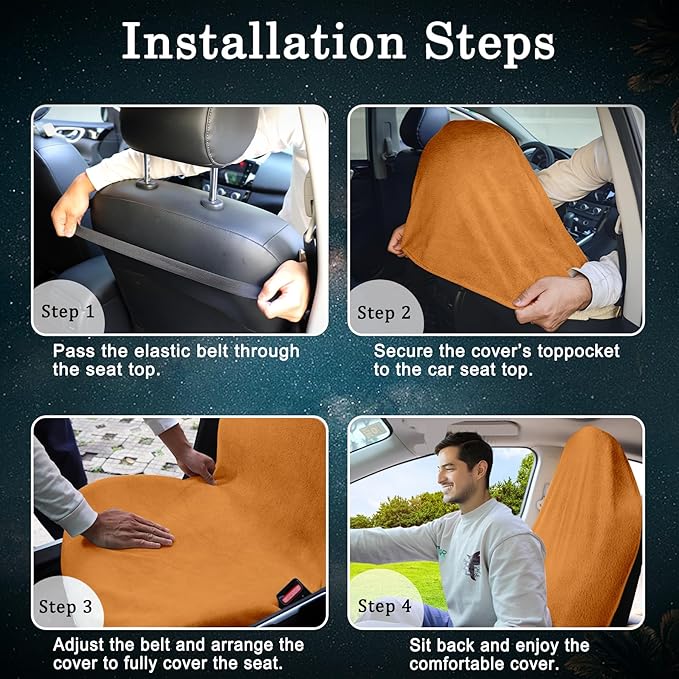 Installation Steps

Step 1

Pass the elastic belt through the seat top.

Step 2

Secure the cover's toppocket to the car seat top.

Step 3

Adjust the belt and arrange the cover to fully cover the seat.

Step 4

Sit back and enjoy the comfortable cover.