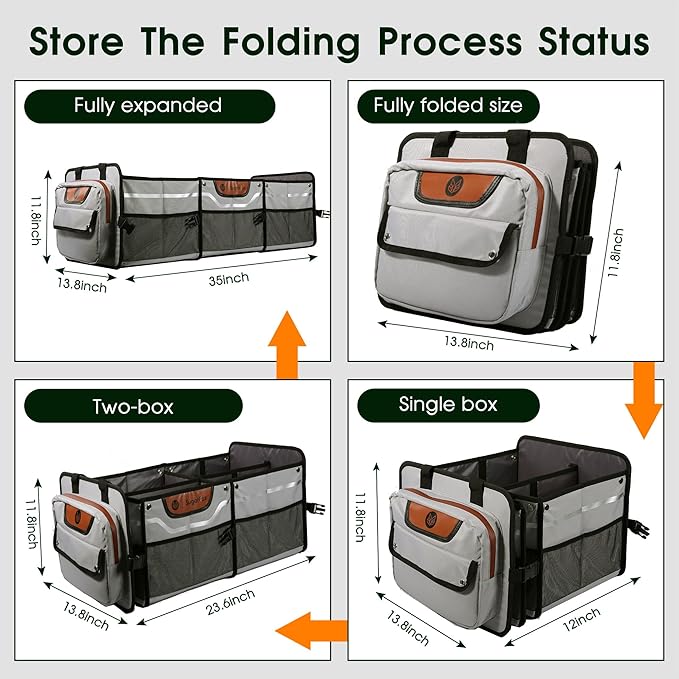 Store The Folding Process Status

Fully expanded

11.8inch

13.8inch

35inch

Fully folded size

11.8inch

13.8inch

Two-box

11.8inch

13.8inch

23.6inch

Single box

11.8inch

13.8inch

12inch