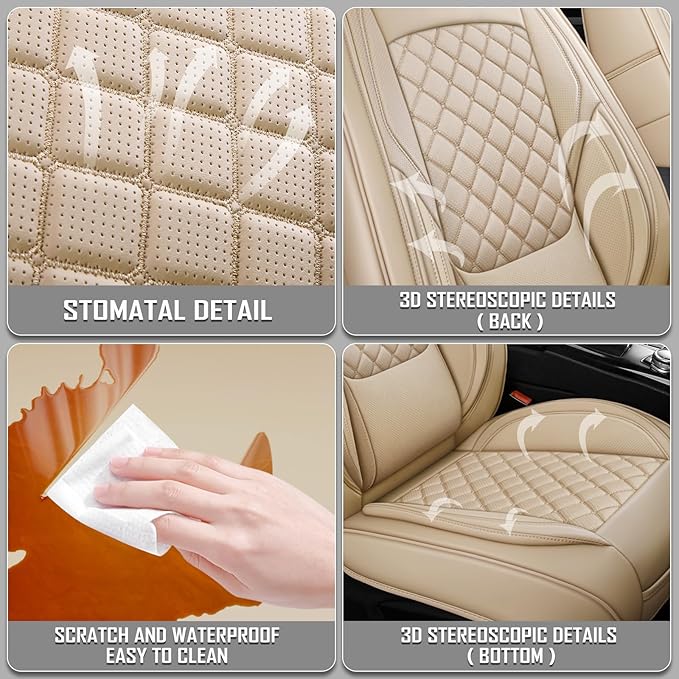 STOMATAL DETAIL

3D STEREOSCOPIC DETAILS ( BACK )

SCRATCH AND WATERPROOF EASY TO CLEAN

3D STEREOSCOPIC DETAILS ( BOTTOM )