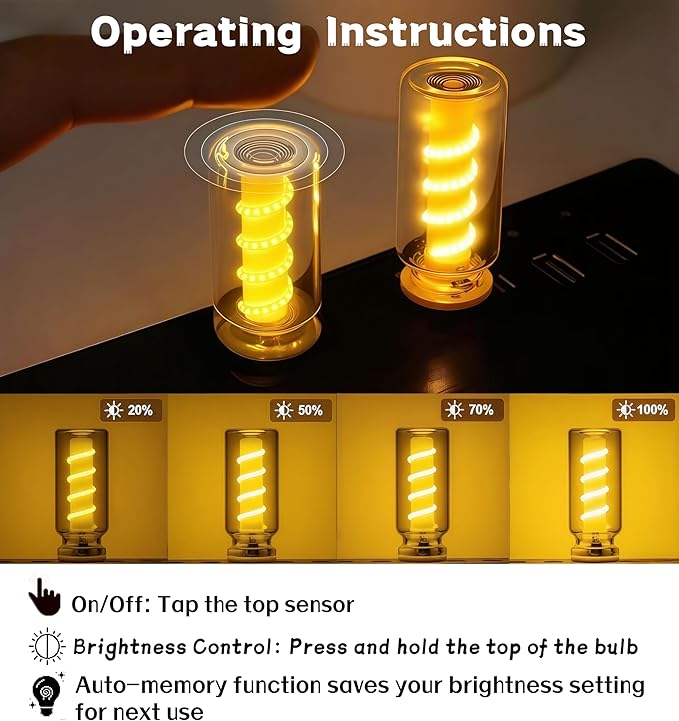 Operating Instructions

20%

50%

70%

100%

On/Off: Tap the top sensor

Brightness Control: Press and hold the top of the bulb

Auto-memory function saves your brightness setting for next use