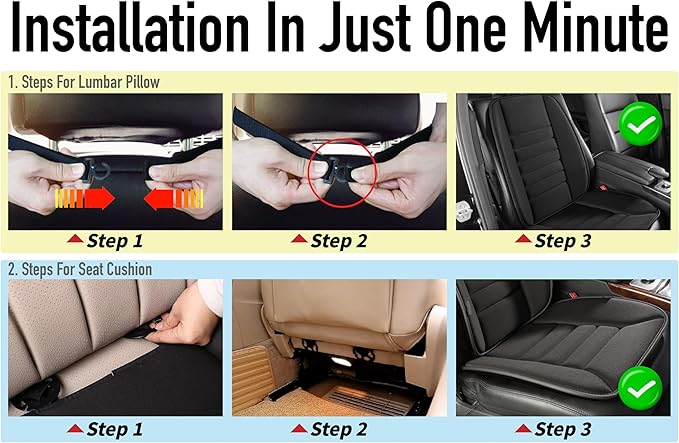 Installation In Just One Minute

1. Steps For Lumbar Pillow

Step 1

Step 2

Step 3

2. Steps For Seat Cushion

Step 1

Step 2

Step 3