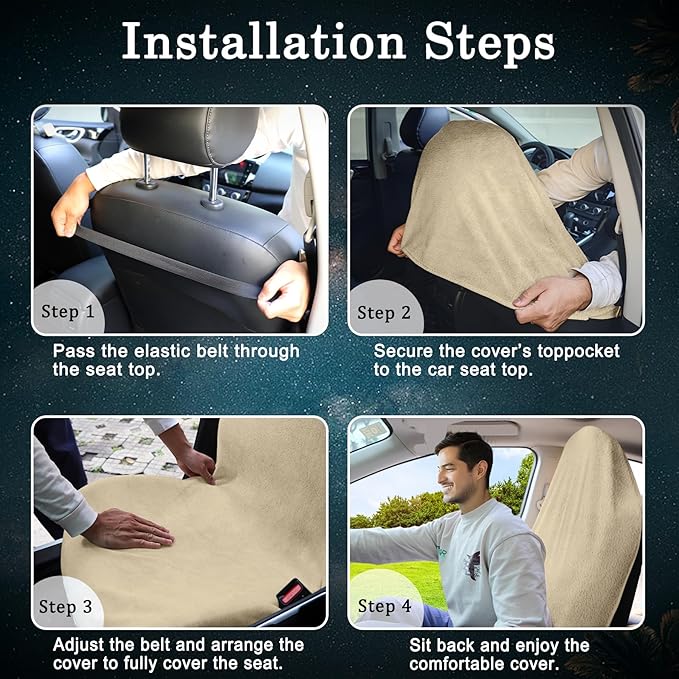 Installation Steps

Step 1

Pass the elastic belt through the seat top.

Step 2

Secure the cover's toppocket to the car seat top.

Step 3

Adjust the belt and arrange the cover to fully cover the seat.

Step 4

Sit back and enjoy the comfortable cover.