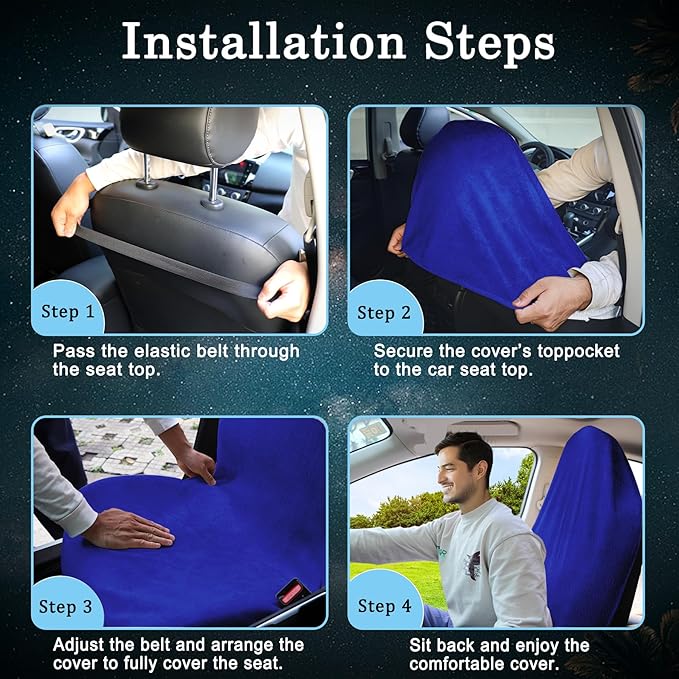 Installation Steps

Step 1
Pass the elastic belt through the seat top.

Step 2
Secure the cover's toppocket to the car seat top.

Step 3
Adjust the belt and arrange the cover to fully cover the seat.

Step 4
Sit back and enjoy the comfortable cover.